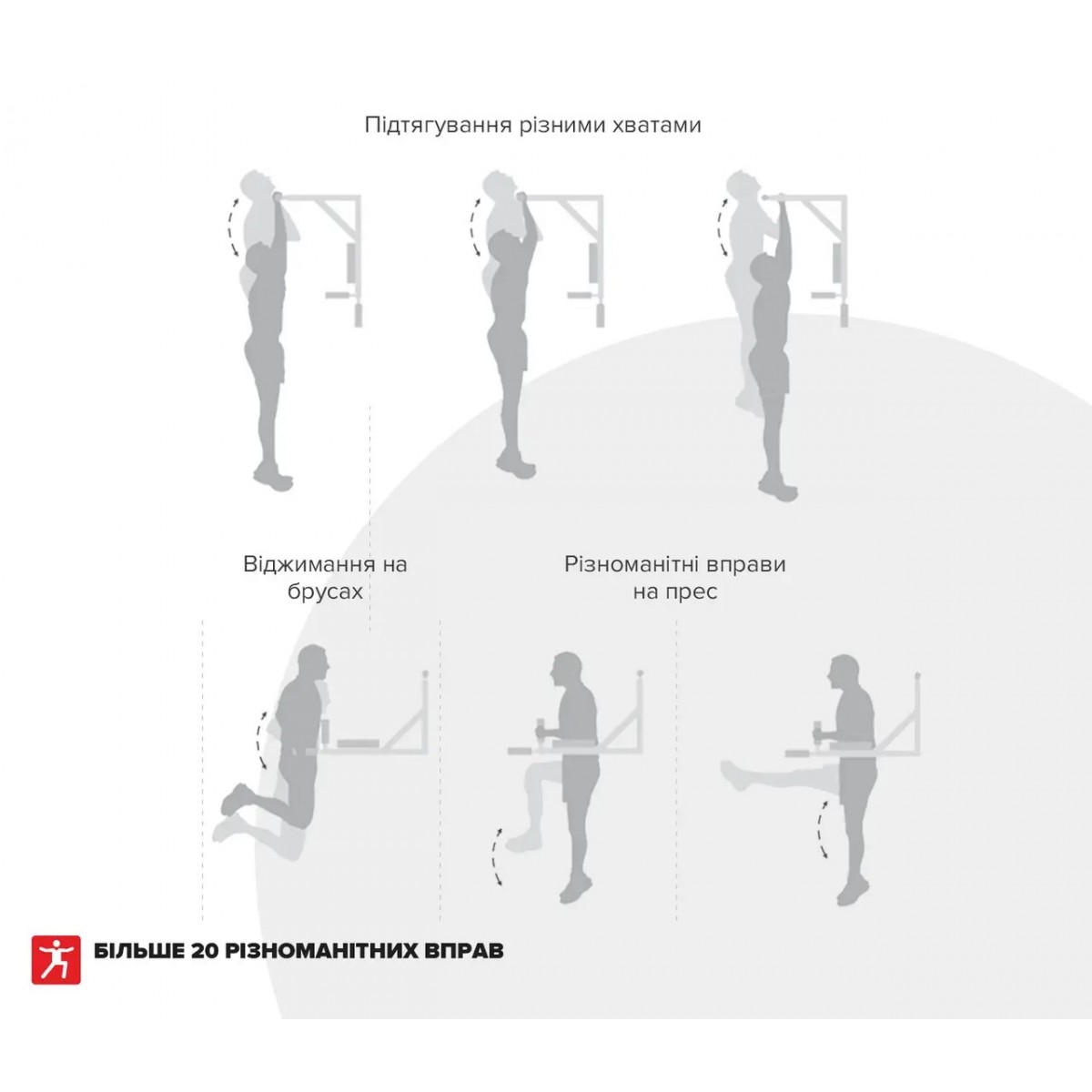 Підтягування різними хватами

Віджимання на брусах

Різноманітні вправи на прес

БІЛЬШЕ 20 РІЗНОМАНІТНИХ ВПРАВ